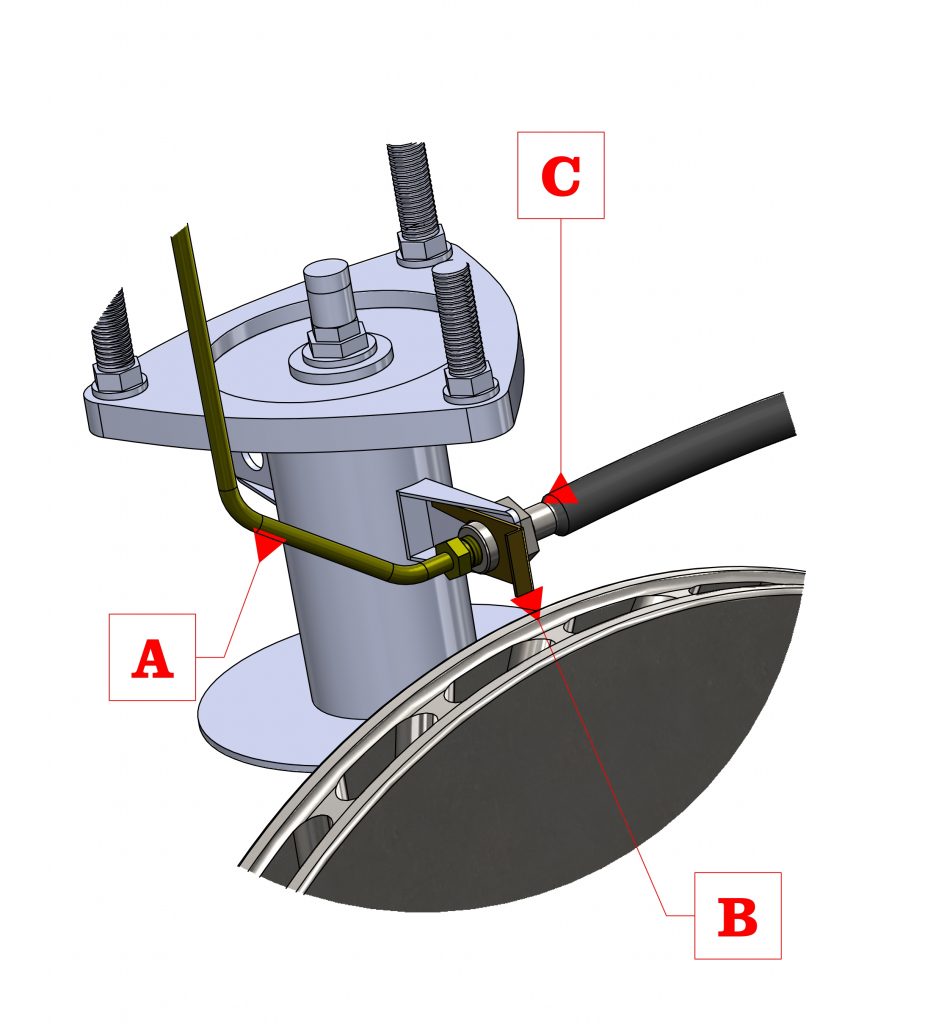 C

A

B