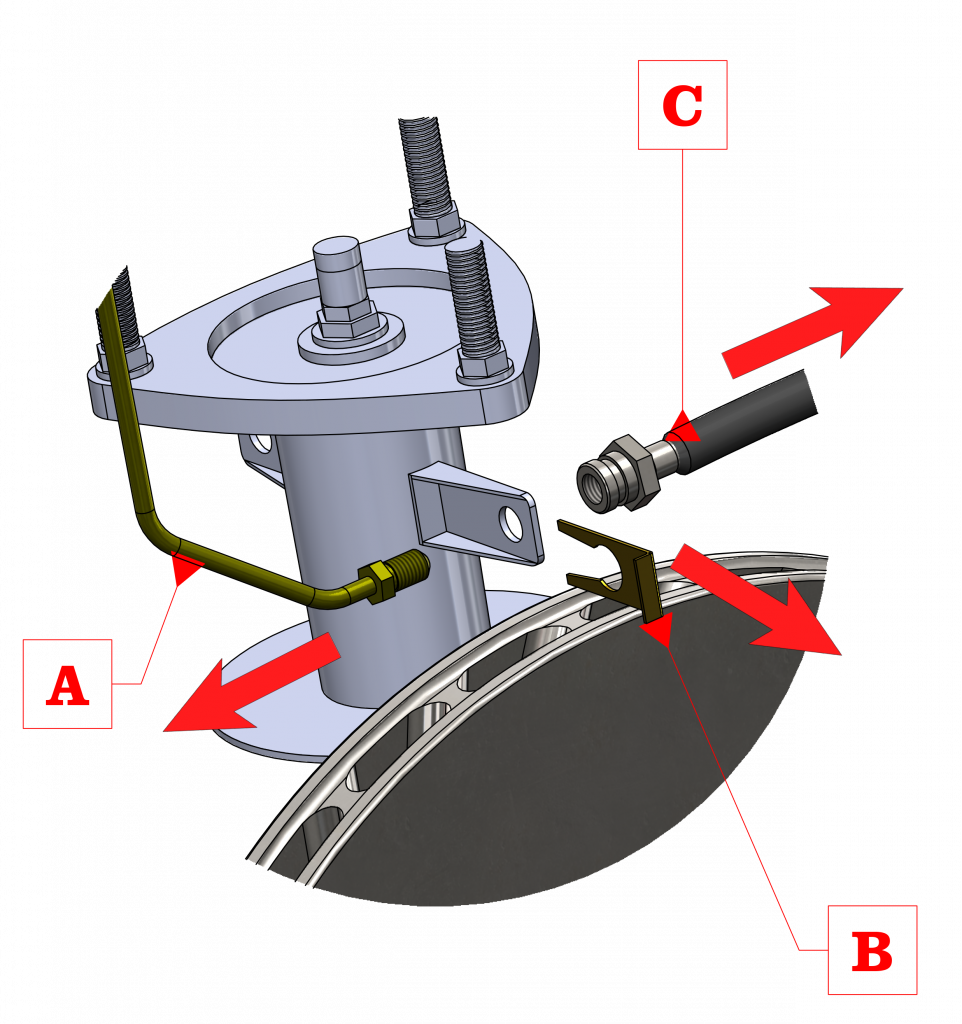 C

A

B