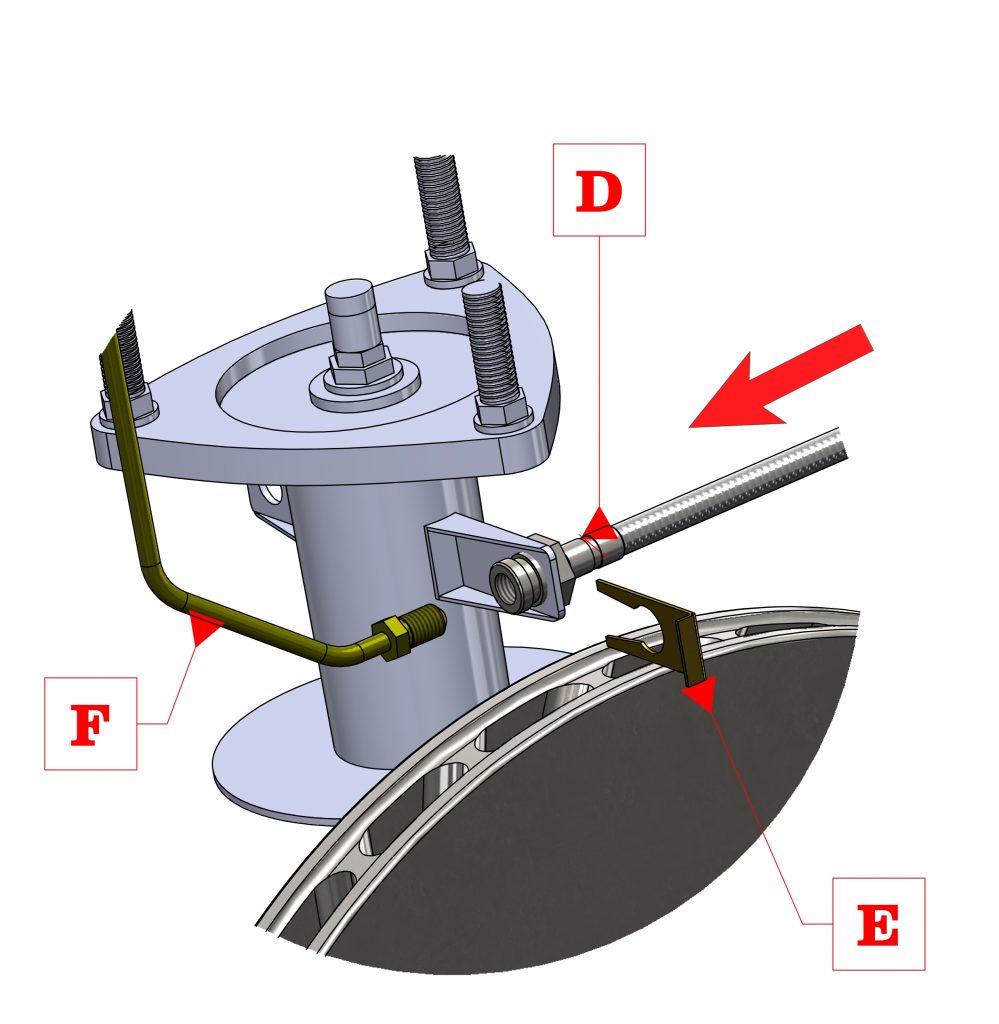 D

F

E