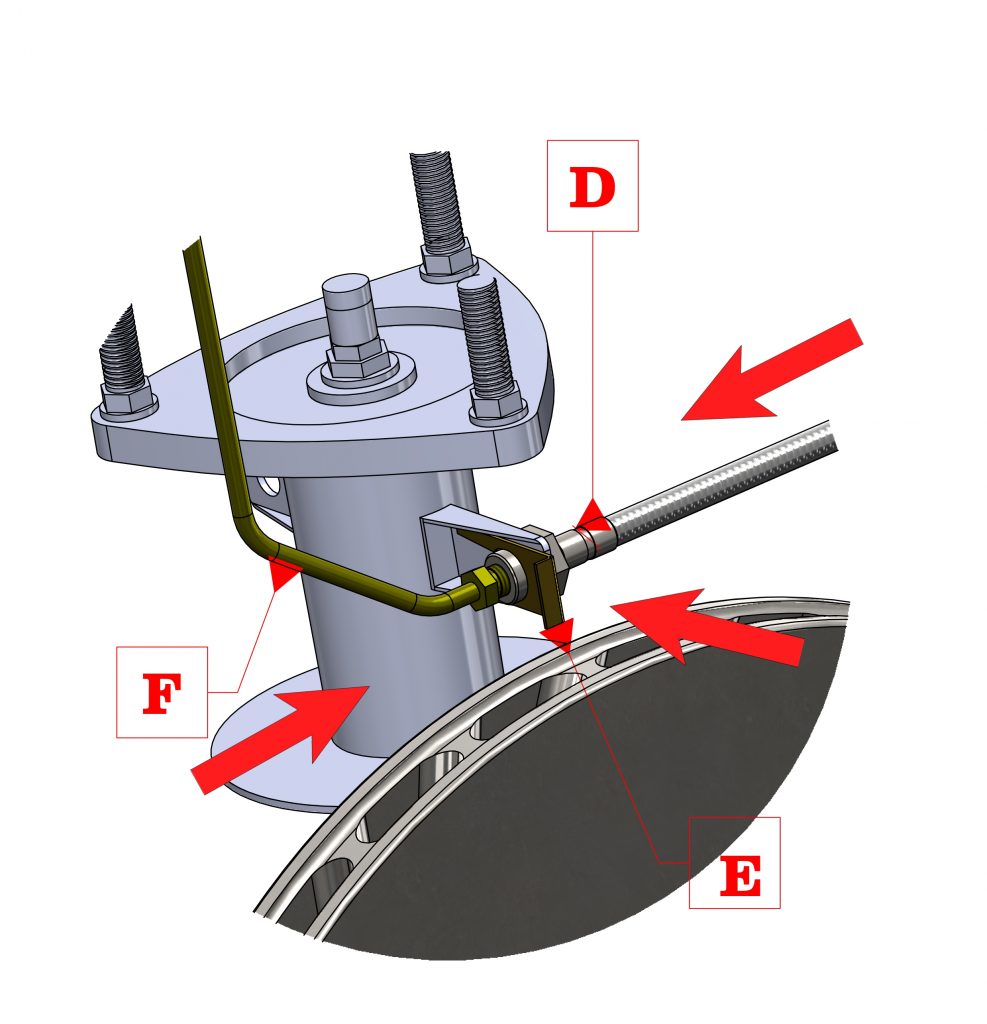 D

F

E